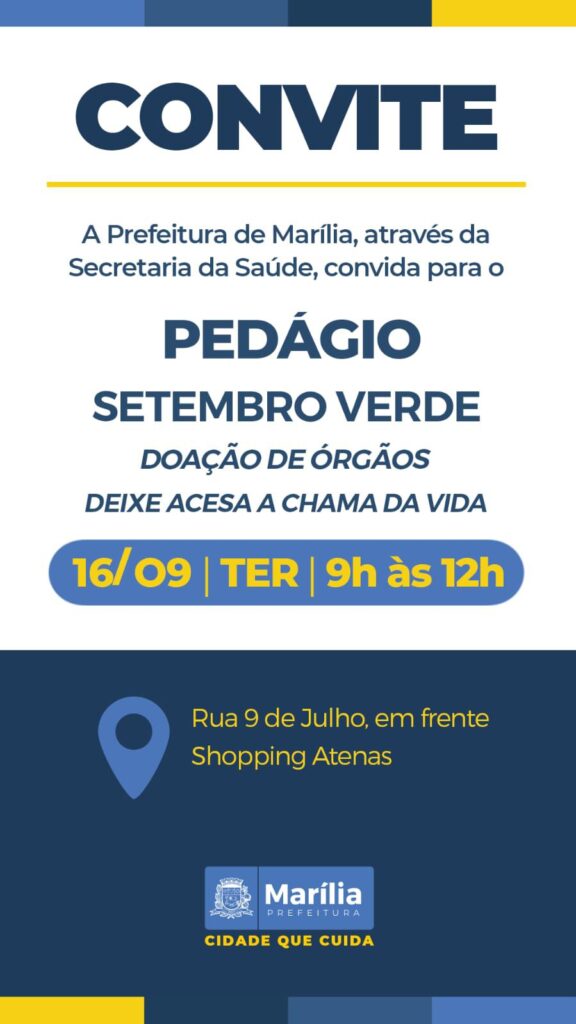 CONVITE

A Prefeitura de Marília, através da Secretaria da Saúde, convida para o

PEDÁGIO

SETEMBRO VERDE

DOAÇÃO DE ÓRGÃOS

DEIXE ACESA A CHAMA DA VIDA

16/09 | TER | 9h às 12h

Rua 9 de Julho, em frente
Shopping Atenas

Marília
PREFEITURA
CIDADE QUE CUIDA